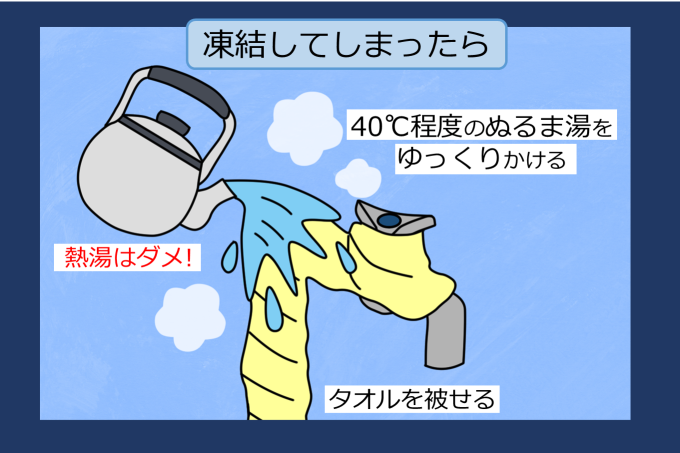 凍結してしまったら

40℃程度のぬるま湯をゆっくりかける

熱湯はダメ!

タオルを被せる